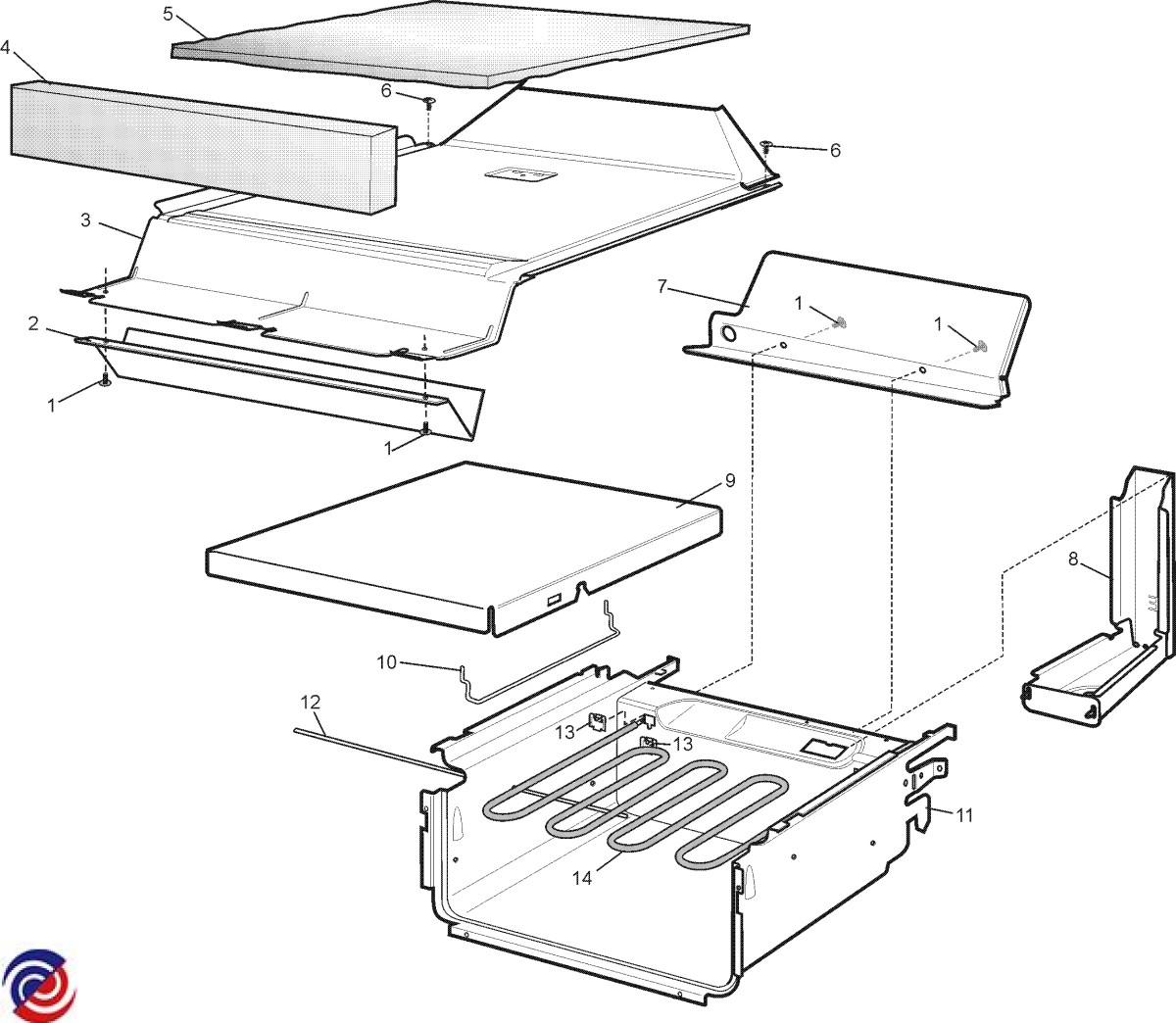 5
4
6
6
3
7
1
1
2
1
1
9
8
10
12
13
13
11
14